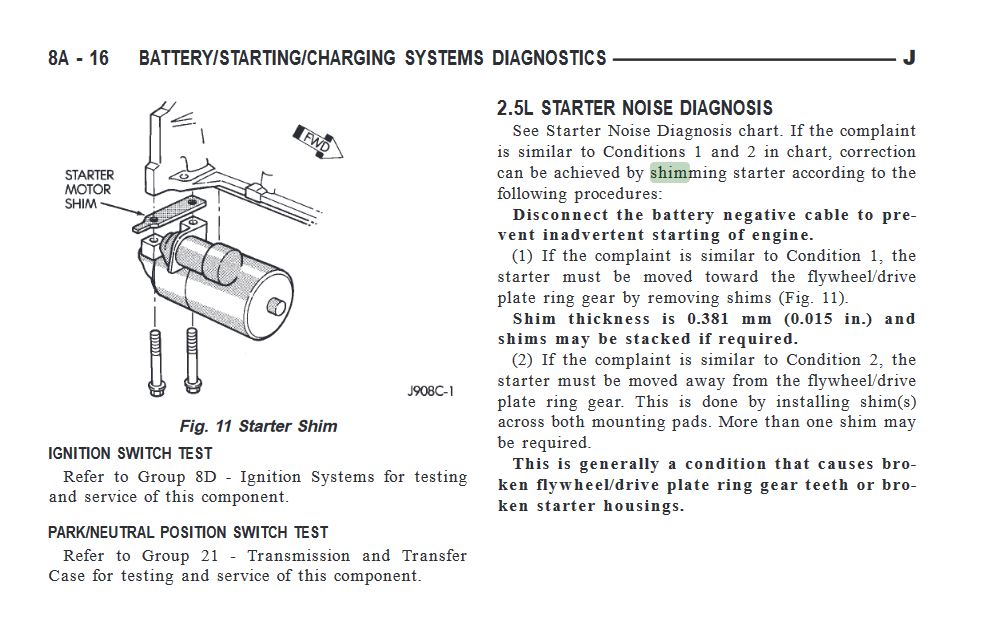 8A - 16 BATTERY/STARTING/CHARGING SYSTEMS DIAGNOSTICS J

STARTER MOTOR SHIM

FWD

J908C-1

Fig. 11 Starter Shim

IGNITION SWITCH TEST

Refer to Group 8D - Ignition Systems for testing and service of this component.

PARK/NEUTRAL POSITION SWITCH TEST

Refer to Group 21 - Transmission and Transfer Case for testing and service of this component.

2.5L STARTER NOISE DIAGNOSIS

See Starter Noise Diagnosis chart. If the complaint is similar to Conditions 1 and 2 in chart, correction can be achieved by shimming starter according to the following procedures:

Disconnect the battery negative cable to prevent inadvertent starting of engine.

(1) If the complaint is similar to Condition 1, the starter must be moved toward the flywheel/drive plate ring gear by removing shims (Fig. 11).

Shim thickness is 0.381 mm (0.015 in.) and shims may be stacked if required.

(2) If the complaint is similar to Condition 2, the starter must be moved away from the flywheel/drive plate ring gear. This is done by installing shim(s) across both mounting pads. More than one shim may be required.

This is generally a condition that causes broken flywheel/drive plate ring gear teeth or broken starter housings.