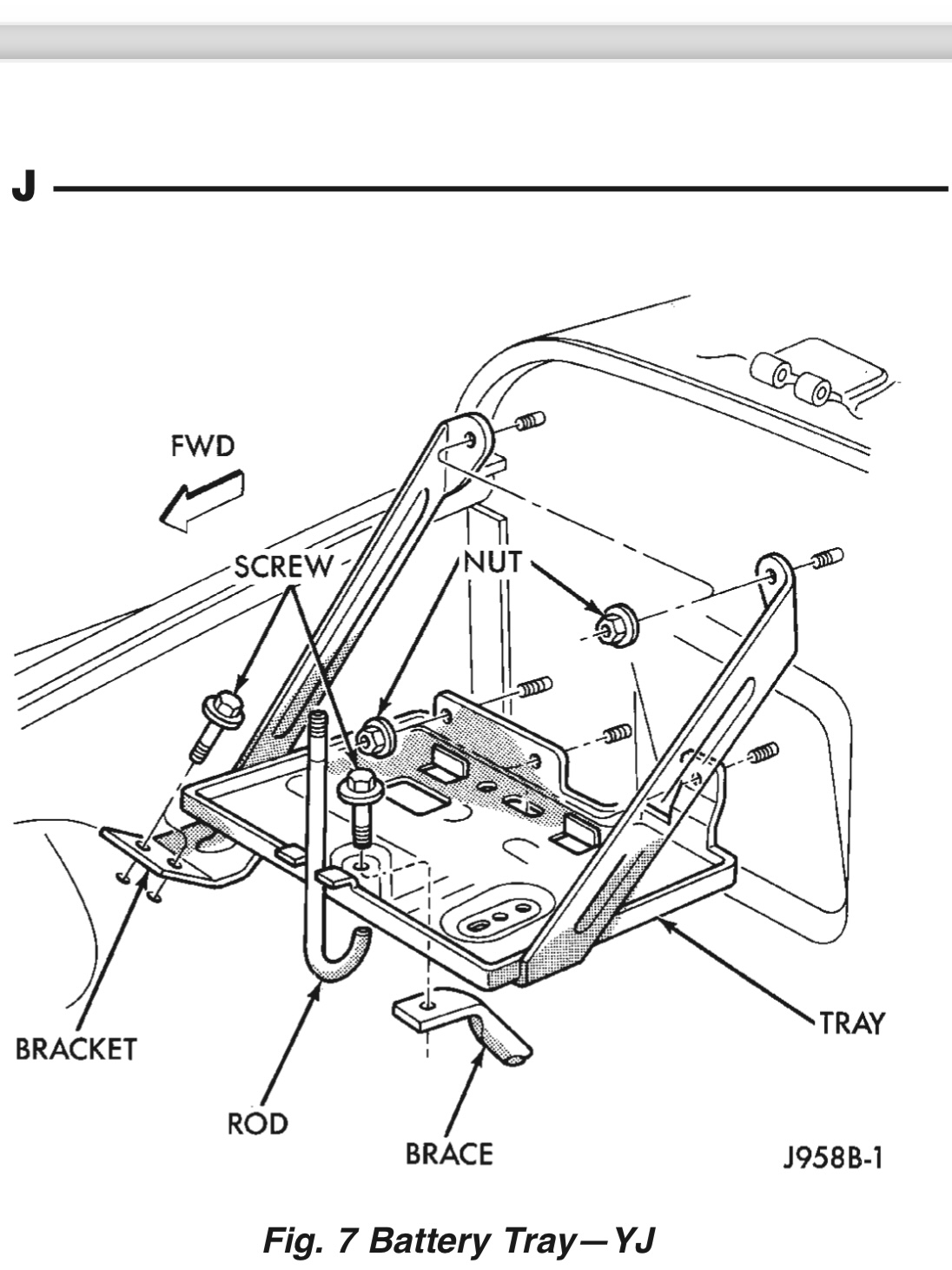 J

FWD

SCREW

NUT

BRACKET

ROD

BRACE

TRAY

J958B-1

Fig. 7 Battery Tray—YJ