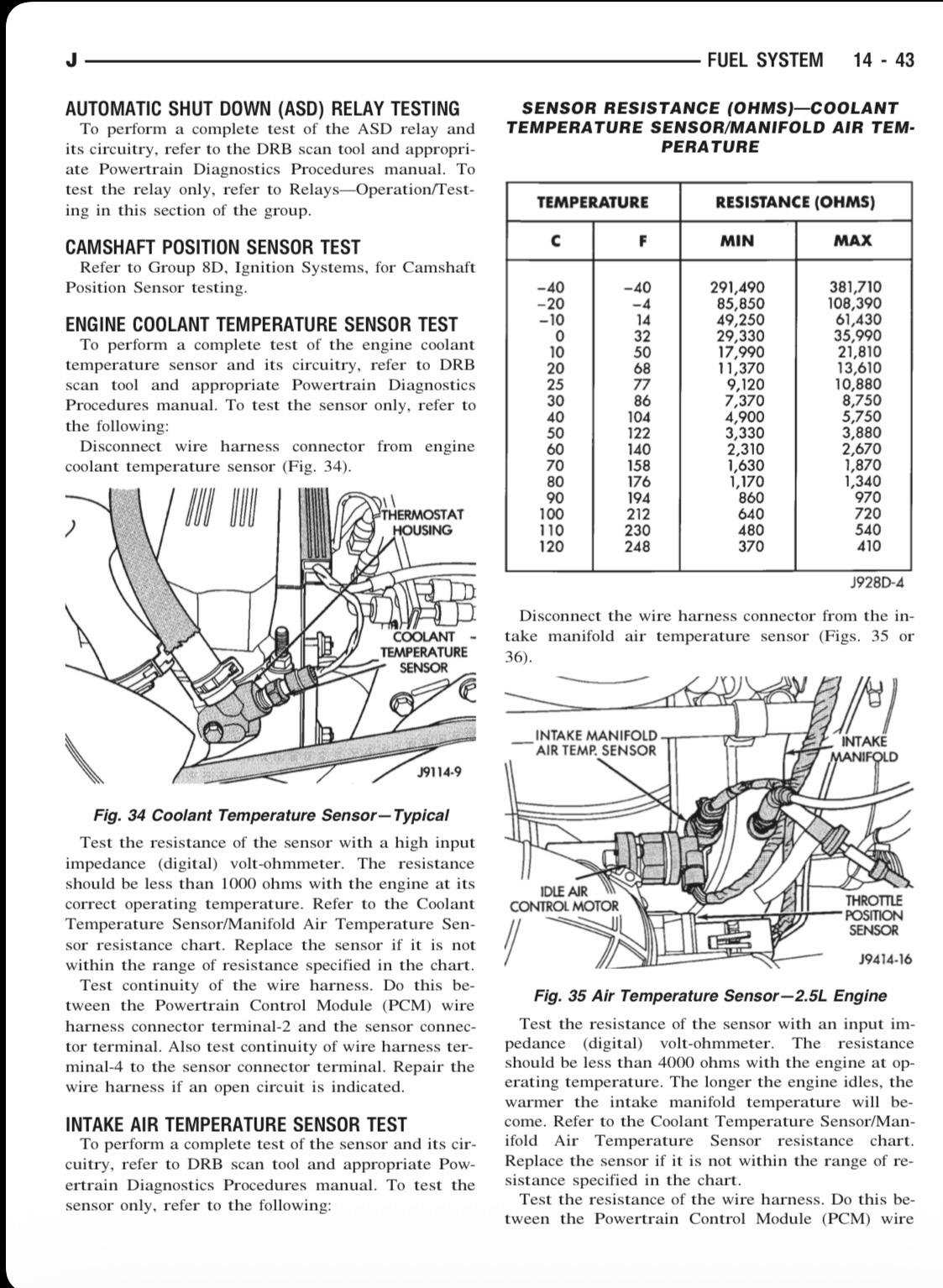 J FUEL SYSTEM 14 - 43

AUTOMATIC SHUT DOWN (ASD) RELAY TESTING

To perform a complete test of the ASD relay and its circuitry, refer to the DRB scan tool and appropriate Powertrain Diagnostics Procedures manual. To test the relay only, refer to Relays—Operation/Testing in this section of the group.

CAMSHAFT POSITION SENSOR TEST

Refer to Group 8D, Ignition Systems, for Camshaft Position Sensor testing.

ENGINE COOLANT TEMPERATURE SENSOR TEST

To perform a complete test of the engine coolant temperature sensor and its circuitry, refer to DRB scan tool and appropriate Powertrain Diagnostics Procedures manual. To test the sensor only, refer to the following:

Disconnect wire harness connector from engine coolant temperature sensor (Fig. 34).

THERMOSTAT HOUSING

COOLANT TEMPERATURE SENSOR

J9114-9

Fig. 34 Coolant Temperature Sensor—Typical

Test the resistance of the sensor with a high input impedance (digital) volt-ohmmeter. The resistance should be less than 1000 ohms with the engine at its correct operating temperature. Refer to the Coolant Temperature Sensor/Manifold Air Temperature Sensor resistance chart. Replace the sensor if it is not within the range of resistance specified in the chart.

Test continuity of the wire harness. Do this between the Powertrain Control Module (PCM) wire harness connector terminal-2 and the sensor connector terminal. Also test continuity of wire harness terminal-4 to the sensor connector terminal. Repair the wire harness if an open circuit is indicated.

INTAKE AIR TEMPERATURE SENSOR TEST

To perform a complete test of the sensor and its circuitry, refer to DRB scan tool and appropriate Powertrain Diagnostics Procedures manual. To test the sensor only, refer to the following:

SENSOR RESISTANCE (OHMS)—COOLANT TEMPERATURE SENSOR/MANIFOLD AIR TEMPERATURE

| TEMPERATURE | | RESISTANCE (OHMS) | |
|---|---|---|---|
| C | F | MIN | MAX |
| −40 | −40 | 291,490 | 381,710 |
| −20 | −4 | 85,850 | 108,390 |
| −10 | 14 | 49,250 | 61,430 |
| 0 | 32 | 29,330 | 35,990 |
| 10 | 50 | 17,990 | 21,810 |
| 20 | 68 | 11,370 | 13,610 |
| 25 | 77 | 9,120 | 10,880 |
| 30 | 86 | 7,370 | 8,750 |
| 40 | 104 | 4,900 | 5,750 |
| 50 | 122 | 3,330 | 3,880 |
| 60 | 140 | 2,310 | 2,670 |
| 70 | 158 | 1,630 | 1,870 |
| 80 | 176 | 1,170 | 1,340 |
| 90 | 194 | 860 | 970 |
| 100 | 212 | 640 | 720 |
| 110 | 230 | 480 | 540 |
| 120 | 248 | 370 | 410 |

J928D-4

Disconnect the wire harness connector from the intake manifold air temperature sensor (Figs. 35 or 36).

INTAKE MANIFOLD AIR TEMP. SENSOR

INTAKE MANIFOLD

IDLE AIR CONTROL MOTOR

THROTTLE POSITION SENSOR

J9414-16

Fig. 35 Air Temperature Sensor—2.5L Engine

Test the resistance of the sensor with an input impedance (digital) volt-ohmmeter. The resistance should be less than 4000 ohms with the engine at operating temperature. The longer the engine idles, the warmer the intake manifold temperature will become. Refer to the Coolant Temperature Sensor/Manifold Air Temperature Sensor resistance chart. Replace the sensor if it is not within the range of resistance specified in the chart.

Test the resistance of the wire harness. Do this between the Powertrain Control Module (PCM) wire