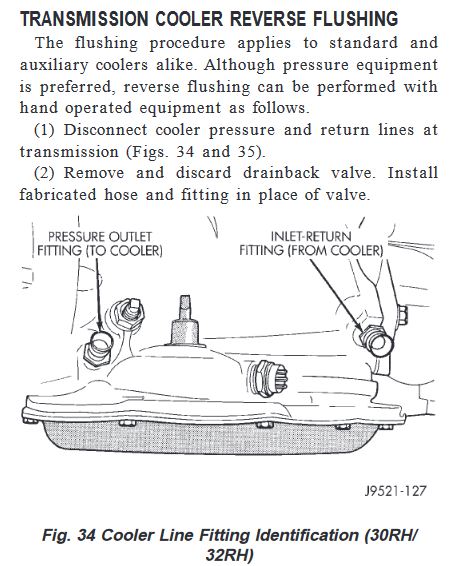 TRANSMISSION COOLER REVERSE FLUSHING

The flushing procedure applies to standard and auxiliary coolers alike. Although pressure equipment is preferred, reverse flushing can be performed with hand operated equipment as follows.

(1) Disconnect cooler pressure and return lines at transmission (Figs. 34 and 35).

(2) Remove and discard drainback valve. Install fabricated hose and fitting in place of valve.

PRESSURE OUTLET FITTING (TO COOLER)

INLET-RETURN FITTING (FROM COOLER)

J9521-127

Fig. 34 Cooler Line Fitting Identification (30RH/32RH)